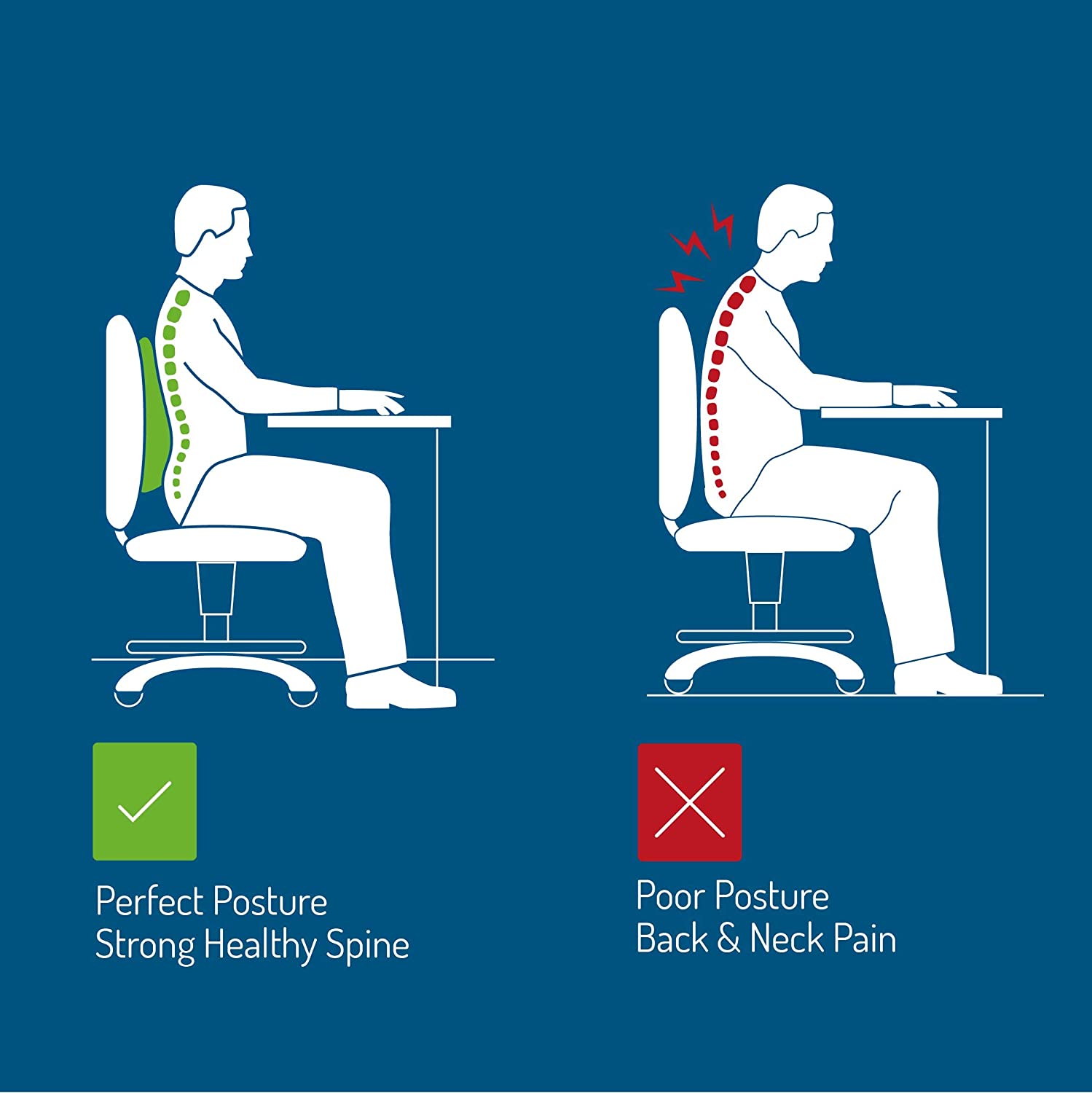 Perfect Posture
Strong Healthy Spine

Poor Posture
Back & Neck Pain